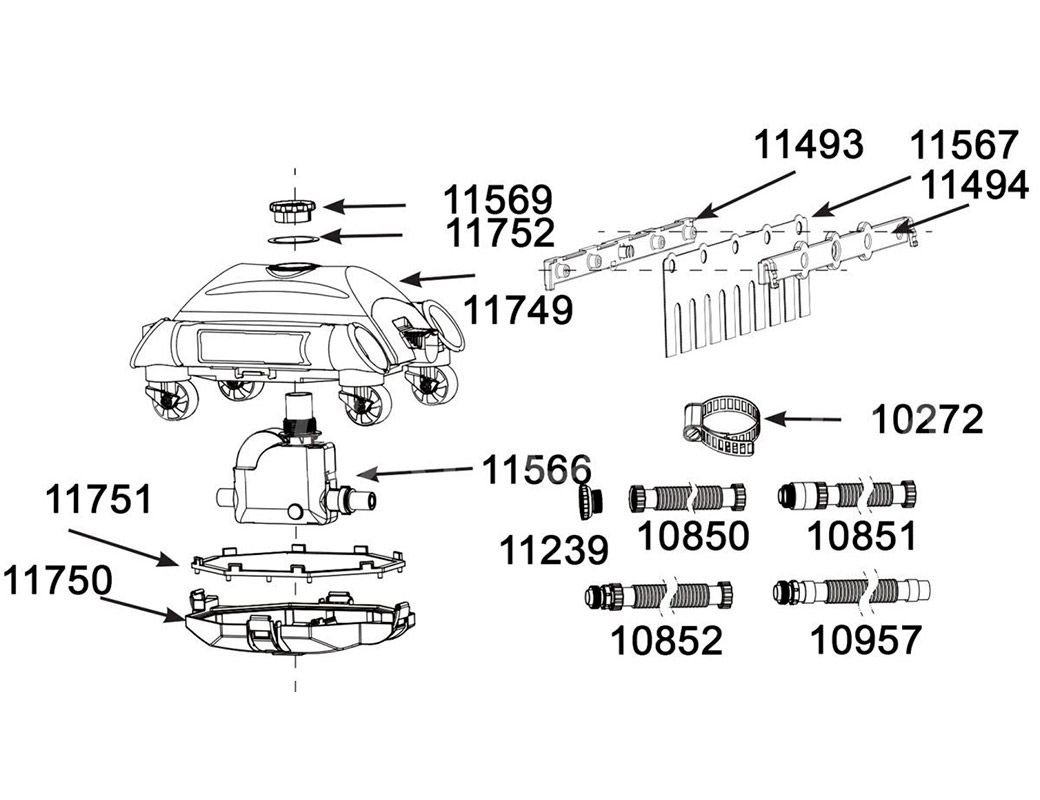 11493
11567
11494
11569
11752
11749
10272
11566
11751
11239
10850
10851
11750
10852
10957