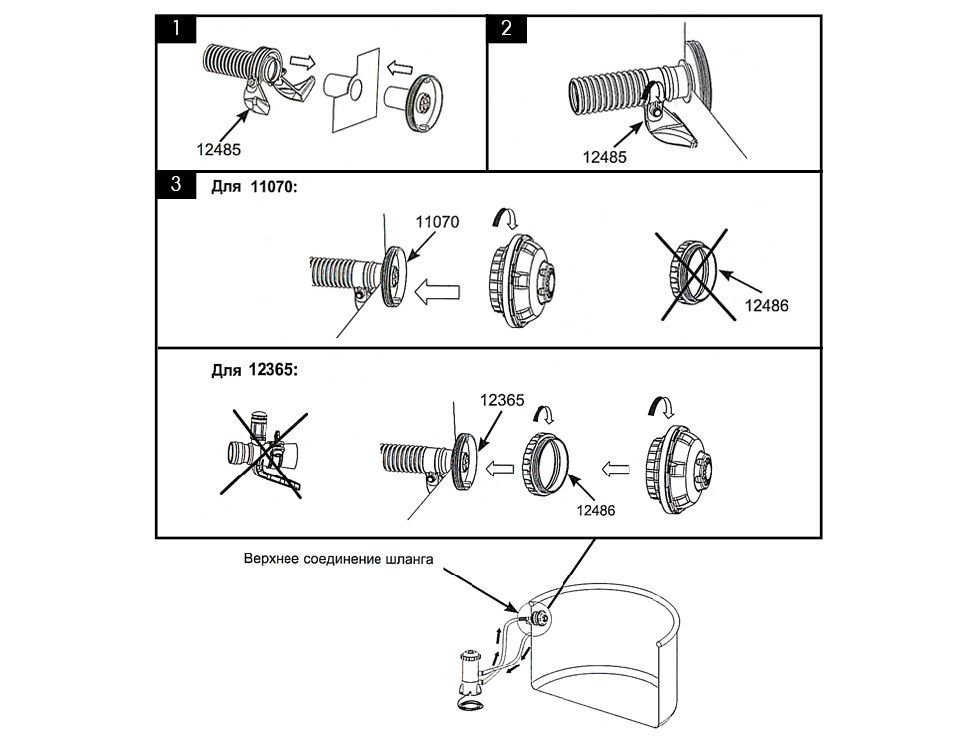 1

12485

2

12485

3 Для 11070:

11070

12486

Для 12365:

12365

12486

Верхнее соединение шланга